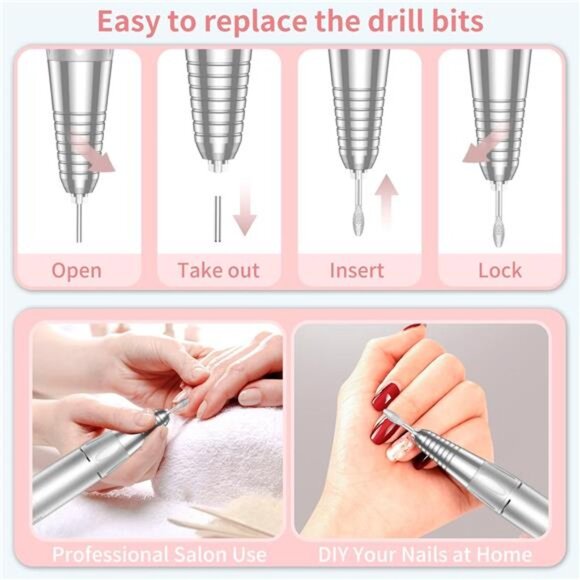 Easy to replace the drill bits

Open

Take out

Insert

Lock

Professional Salon Use

DIY Your Nails at Home